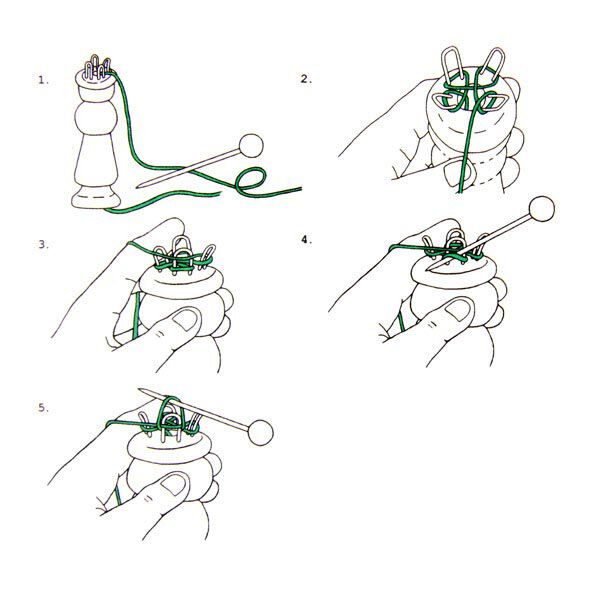 1.

2.

3.

4.

5.