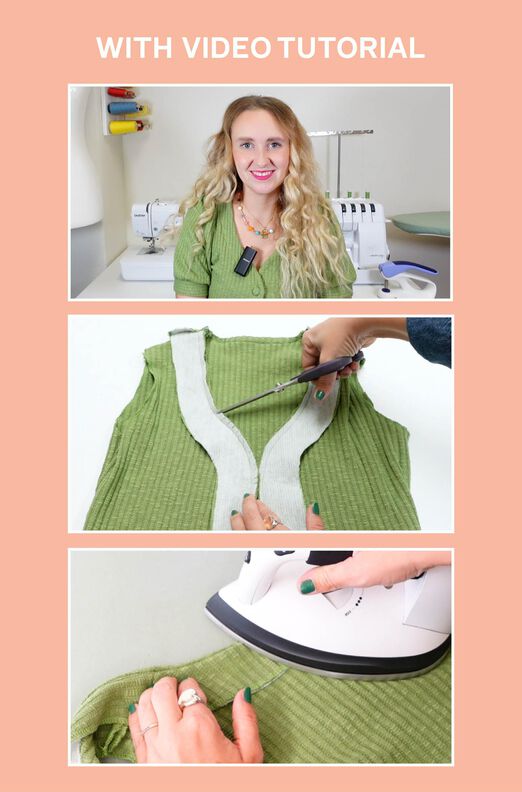 WITH VIDEO TUTORIAL